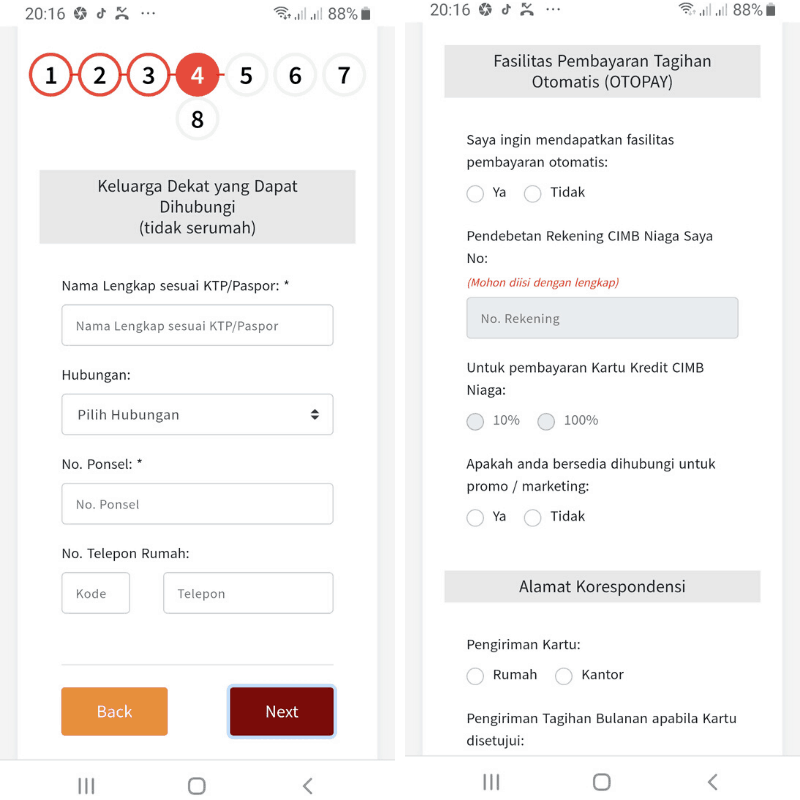 20:16 ··· 88%

1 2 3 4 5 6 7 8

Keluarga Dekat yang Dapat Dihubungi (tidak serumah)

Nama Lengkap sesuai KTP/Paspor: *

Nama Lengkap sesuai KTP/Paspor

Hubungan:

Pilih Hubungan

No. Ponsel: *

No. Ponsel

No. Telepon Rumah:

Kode

Telepon

Back

Next

20:16 ··· 88%

Fasilitas Pembayaran Tagihan Otomatis (OTOPAY)

Saya ingin mendapatkan fasilitas pembayaran otomatis:

Ya Tidak

Pendebetan Rekening CIMB Niaga Saya No:

(Mohon diisi dengan lengkap)

No. Rekening

Untuk pembayaran Kartu Kredit CIMB Niaga:

10% 100%

Apakah anda bersedia dihubungi untuk promo / marketing:

Ya Tidak

Alamat Korespondensi

Pengiriman Kartu:

Rumah Kantor

Pengiriman Tagihan Bulanan apabila Kartu disetujui: